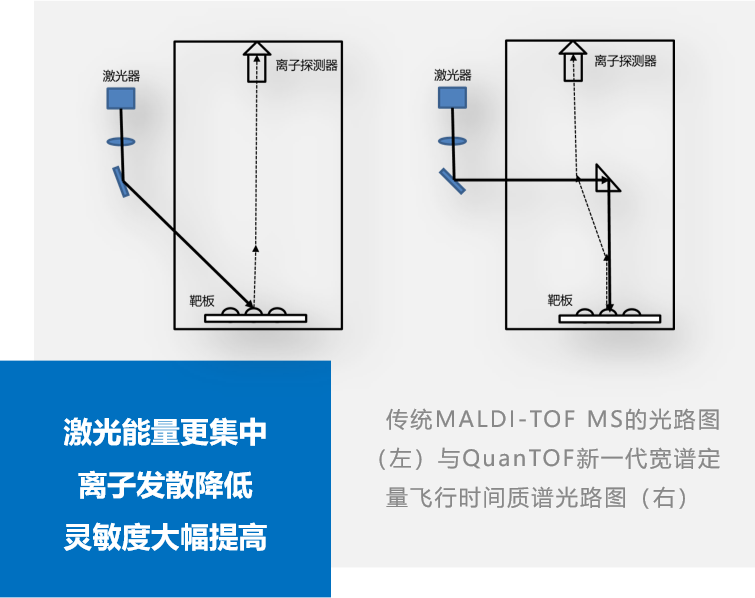 激光器

离子探测器

靶板

激光器

离子探测器

靶板

激光能量更集中
离子发散降低
灵敏度大幅提高

传统MALDI-TOF MS的光路图（左）与QuanTOF新一代宽谱定量飞行时间质谱光路图（右）